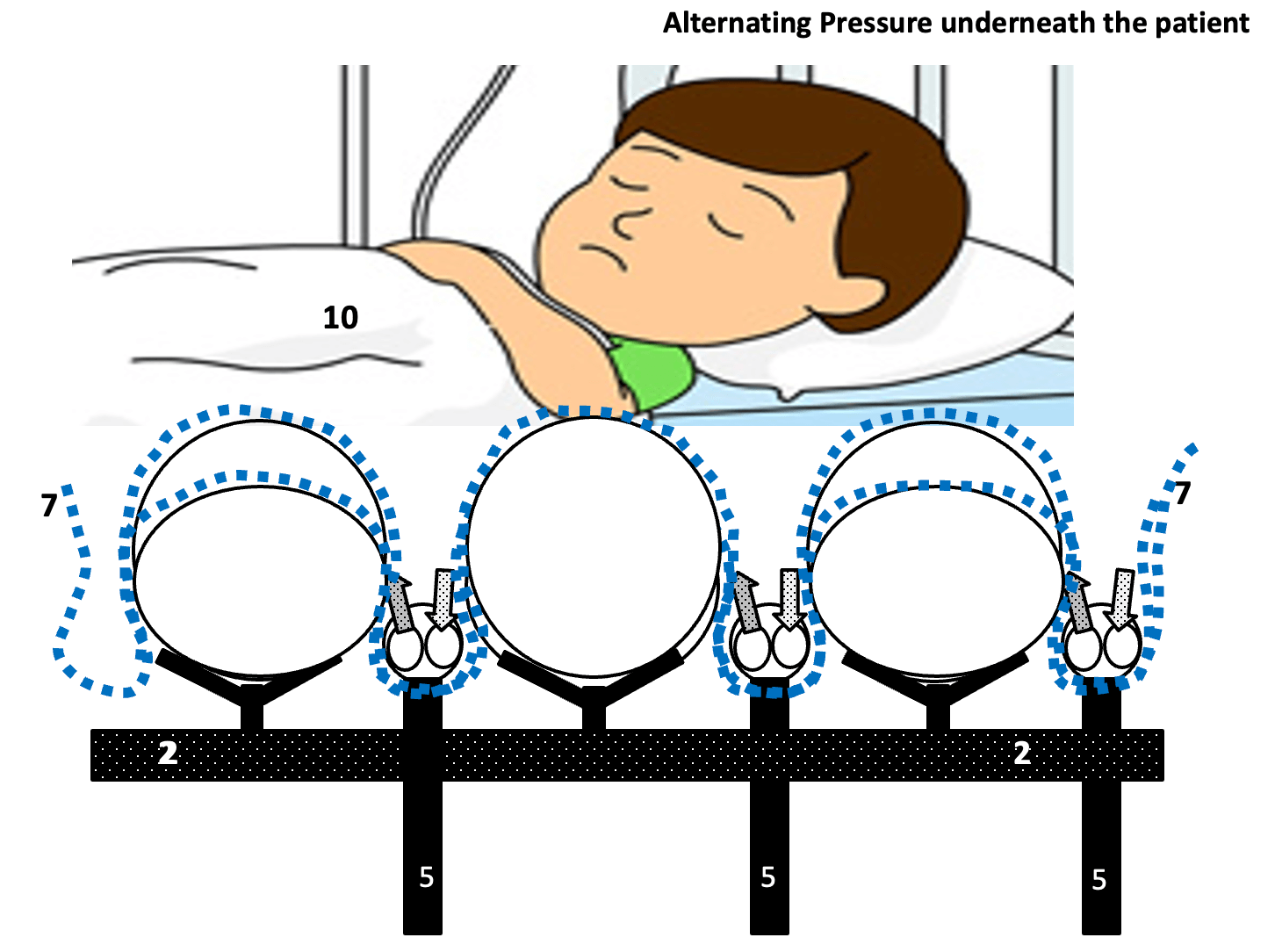 Alternating Pressure underneath the patient

10

7

7

2

2

5

5

5